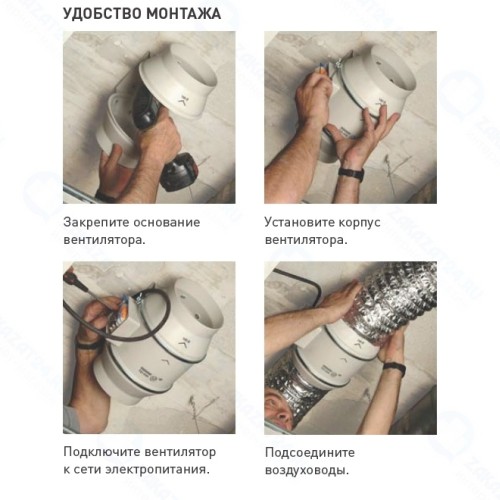 УДОБСТВО МОНТАЖА

Закрепите основание вентилятора.

Установите корпус вентилятора.

Подключите вентилятор к сети электропитания.

Подсоедините воздуховоды.