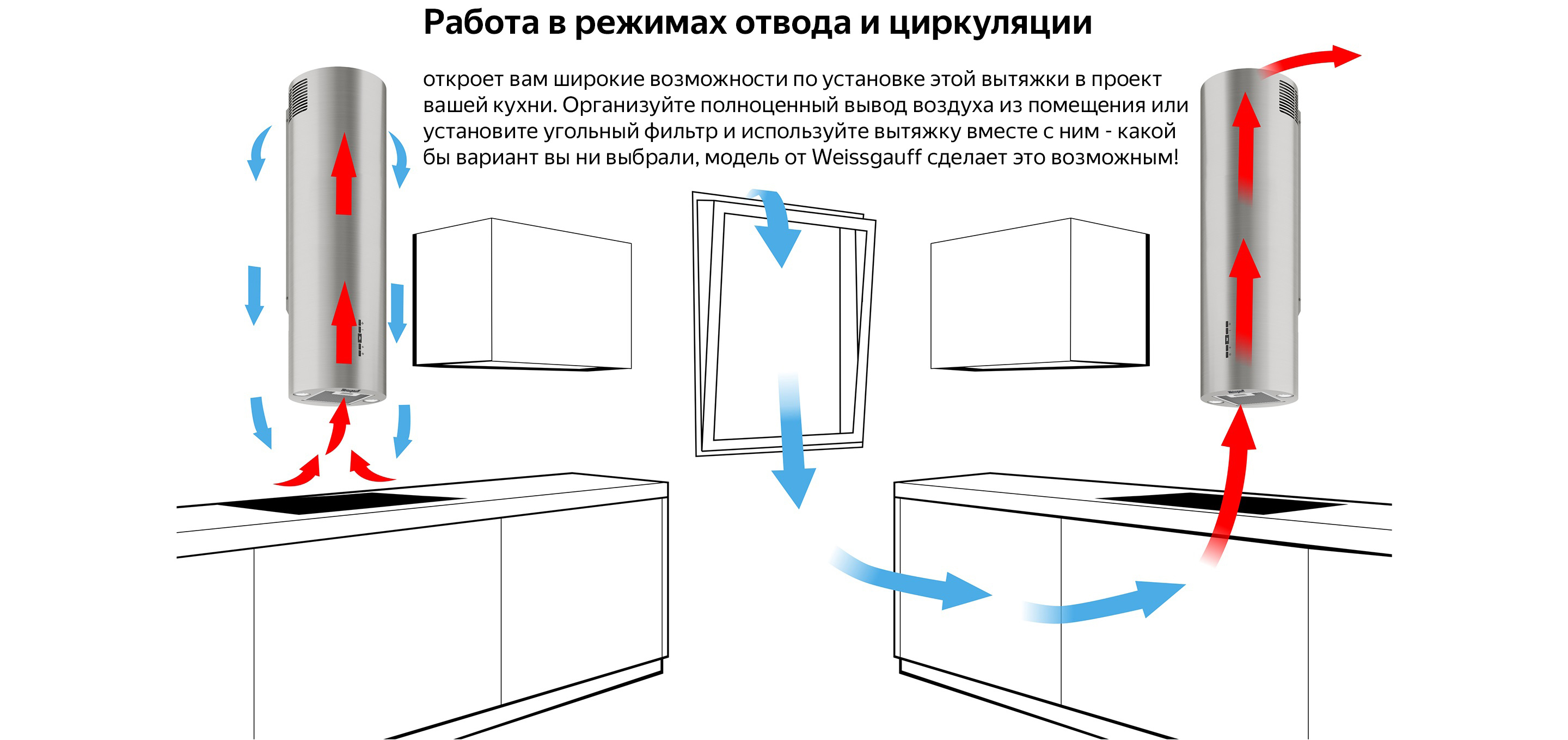 Работа в режимах отвода и циркуляции

откроет вам широкие возможности по установке этой вытяжки в проект вашей кухни. Организуйте полноценный вывод воздуха из помещения или установите угольный фильтр и используйте вытяжку вместе с ним - какой бы вариант вы ни выбрали, модель от Weissgauff сделает это возможным!